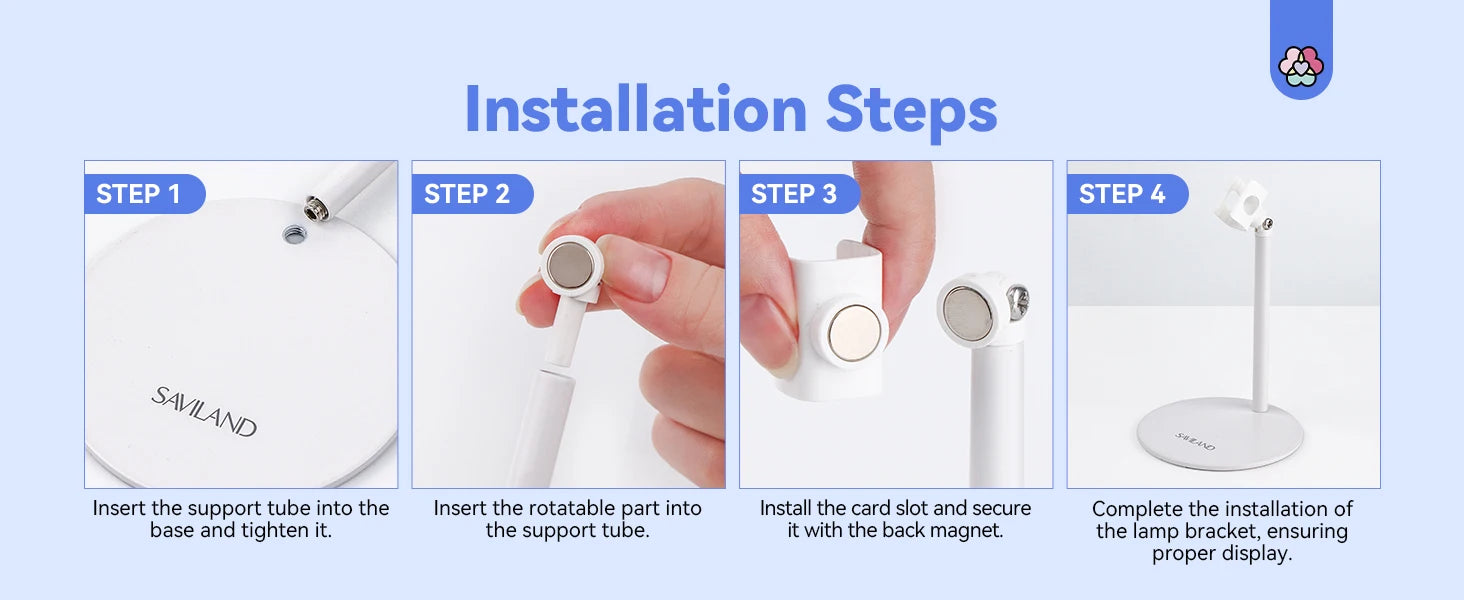 Installation Steps

STEP 1

SAVILAND

Insert the support tube into the base and tighten it.

STEP 2

Insert the rotatable part into the support tube.

STEP 3

Install the card slot and secure it with the back magnet.

STEP 4

SAVILAND

Complete the installation of the lamp bracket, ensuring proper display.