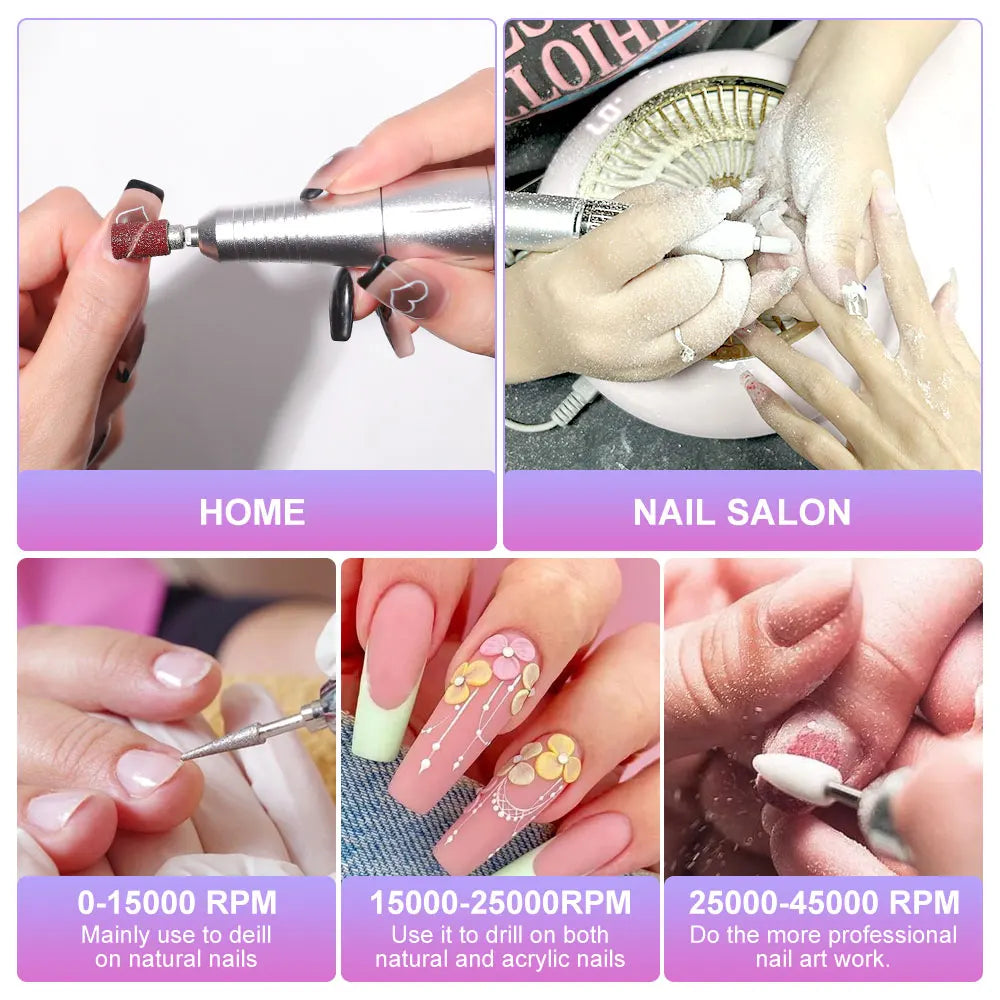 HOME

NAIL SALON

0-15000 RPM
Mainly use to deill on natural nails

15000-25000RPM
Use it to drill on both natural and acrylic nails

25000-45000 RPM
Do the more professional nail art work.